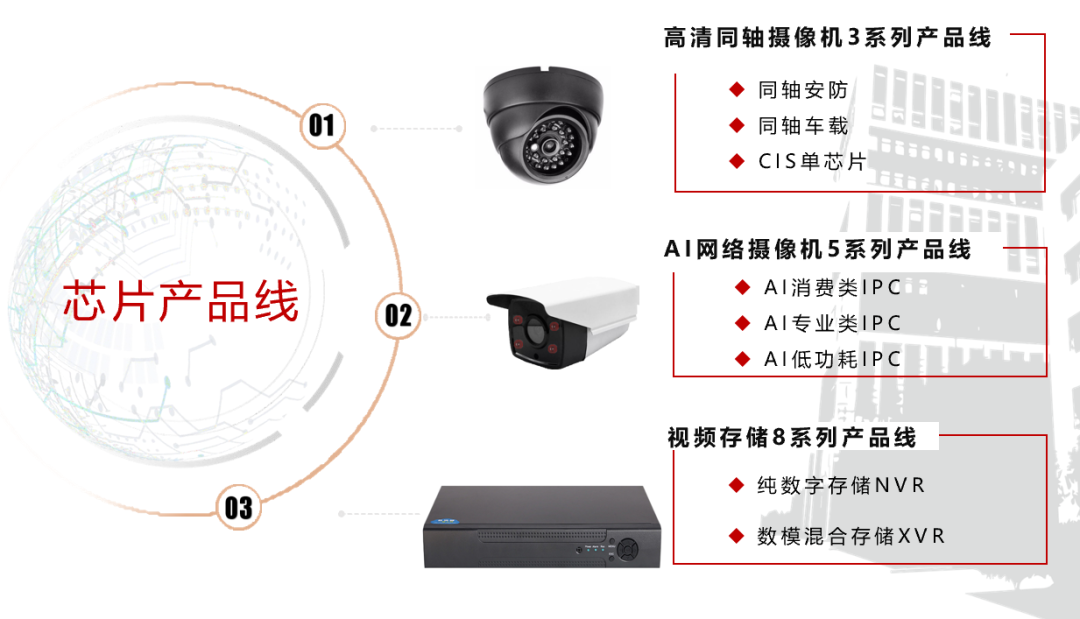 芯片产品线

01

02

03

高清同轴摄像机3系列产品线

◆ 同轴安防
◆ 同轴车载
◆ CIS单芯片

AI网络摄像机5系列产品线

◆ AI消费类IPC
◆ AI专业类IPC
◆ AI低功耗IPC

视频存储8系列产品线

◆ 纯数字存储NVR
◆ 数模混合存储XVR